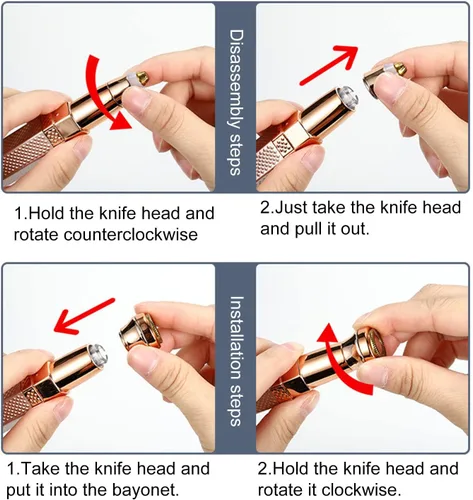 Disassembly steps

1.Hold the knife head and rotate counterclockwise

2.Just take the knife head and pull it out.

Installation steps

1.Take the knife head and put it into the bayonet.

2.Hold the knife head and rotate it clockwise.