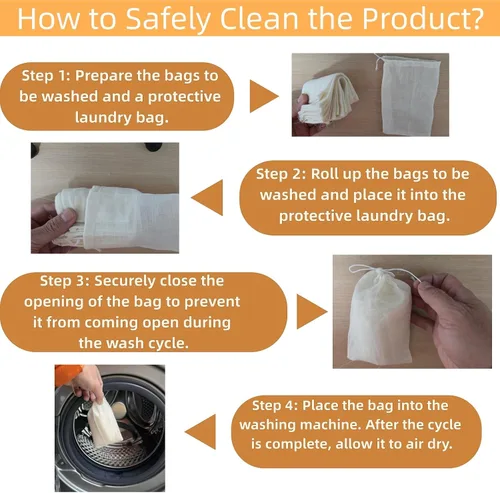 How to Safely Clean the Product?

Step 1: Prepare the bags to be washed and a protective laundry bag.

Step 2: Roll up the bags to be washed and place it into the protective laundry bag.

Step 3: Securely close the opening of the bag to prevent it from coming open during the wash cycle.

Step 4: Place the bag into the washing machine. After the cycle is complete, allow it to air dry.