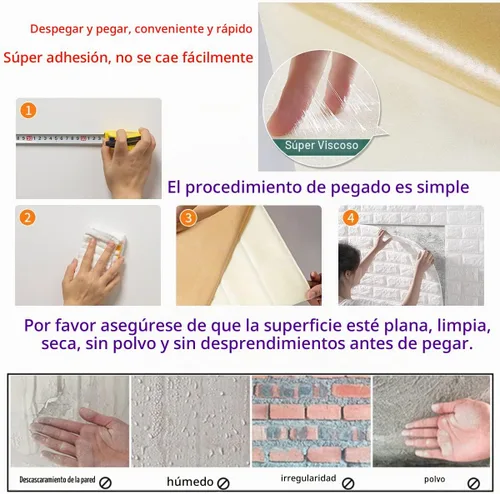 Despegar y pegar, conveniente y rápido

Súper adhesión, no se cae fácilmente

Súper Viscoso

1

El procedimiento de pegado es simple

2

3

4

Por favor asegúrese de que la superficie esté plana, limpia, seca, sin polvo y sin desprendimientos antes de pegar.

Descascaramiento de la pared

húmedo

irregularidad

polvo