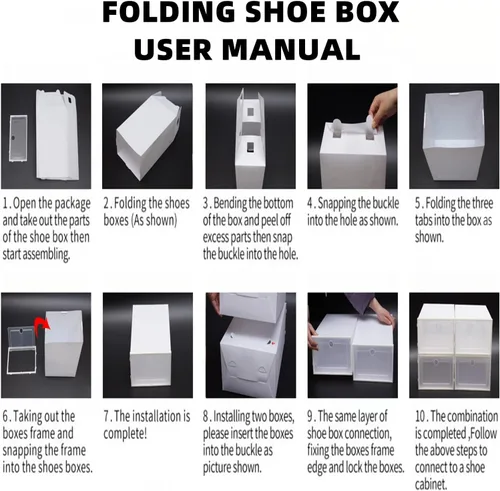 FOLDING SHOE BOX
USER MANUAL

1. Open the package and take out the parts of the shoe box then start assembling.

2. Folding the shoes boxes (As shown)

3. Bending the bottom of the box and peel off excess parts then snap the buckle into the hole.

4. Snapping the buckle into the hole as shown.

5. Folding the three tabs into the box as shown.

6. Taking out the boxes frame and snapping the frame into the shoes boxes.

7. The installation is complete!

8. Installing two boxes, please insert the boxes into the buckle as picture shown.

9. The same layer of shoe box connection, fixing the boxes frame edge and lock the boxes.

10. The combination is completed ,Follow the above steps to connect to a shoe cabinet.