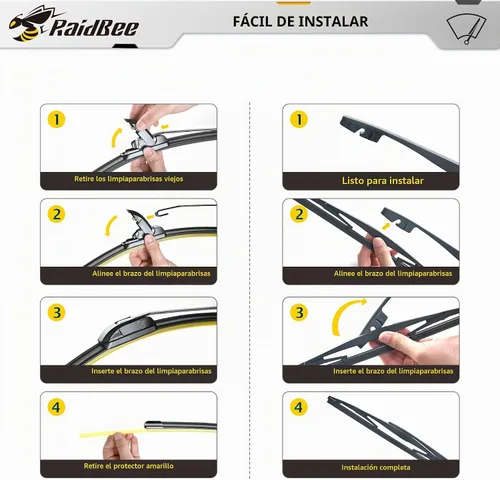 RaidBee

FÁCIL DE INSTALAR

1
Retire los limpiaparabrisas viejos

2
Alinee el brazo del limpiaparabrisas

3
Inserte el brazo del limpiaparabrisas

4
Retire el protector amarillo

1
Listo para instalar

2
Alinee el brazo del limpiaparabrisas

3
Inserte el brazo del limpiaparabrisas

4
Instalación completa