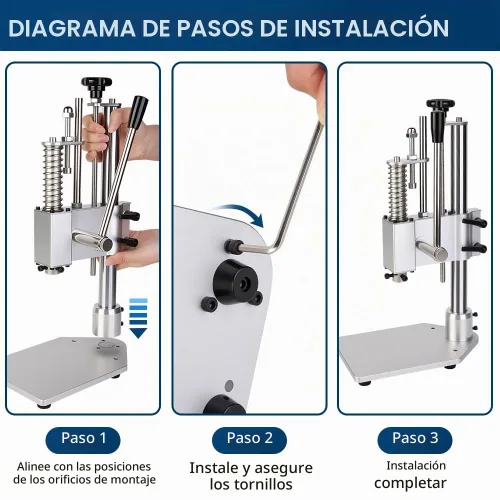 DIAGRAMA DE PASOS DE INSTALACIÓN

Paso 1

Alinee con las posiciones de los orificios de montaje

Paso 2

Instale y asegure los tornillos

Paso 3

Instalación completar