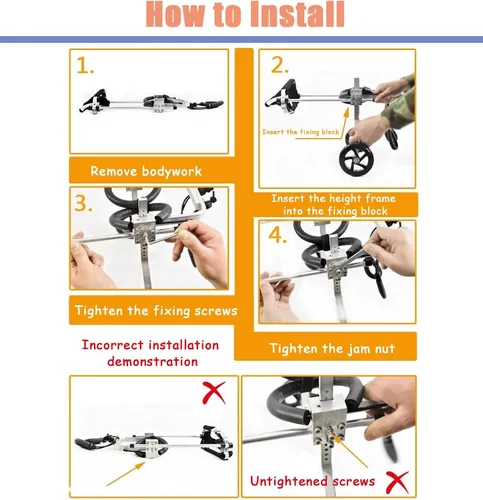 How to Install

1.

Remove bodywork

2.

Insert the fixing block

Insert the height frame into the fixing block

3.

Tighten the fixing screws

4.

Tighten the jam nut

Incorrect installation demonstration

Untightened screws