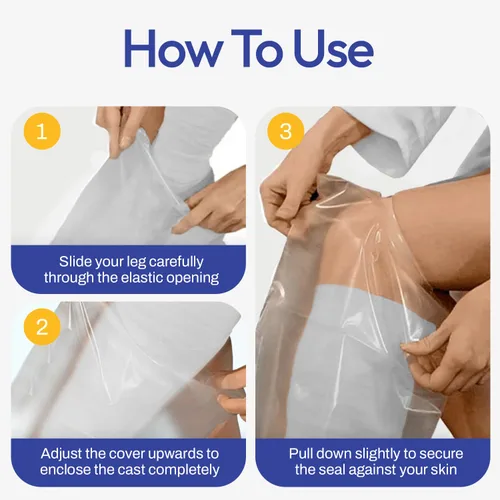 How To Use

1

Slide your leg carefully through the elastic opening

2

Adjust the cover upwards to enclose the cast completely

3

Pull down slightly to secure the seal against your skin