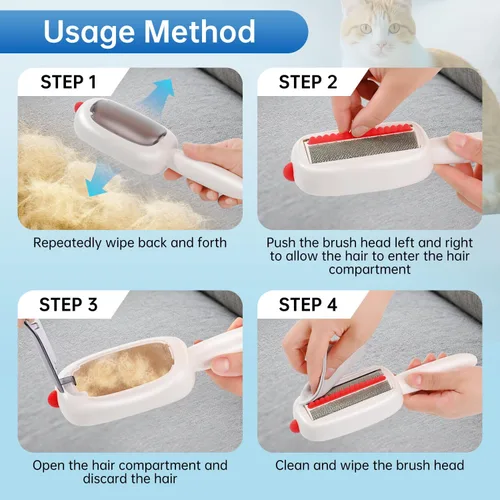 Usage Method

STEP 1

Repeatedly wipe back and forth

STEP 2

Push the brush head left and right to allow the hair to enter the hair compartment

STEP 3

Open the hair compartment and discard the hair

STEP 4

Clean and wipe the brush head