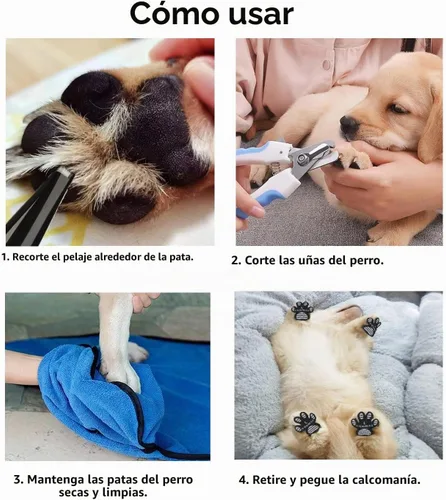 Cómo usar

1. Recorte el pelaje alrededor de la pata.

2. Corte las uñas del perro.

3. Mantenga las patas del perro secas y limpias.

4. Retire y pegue la calcomanía.