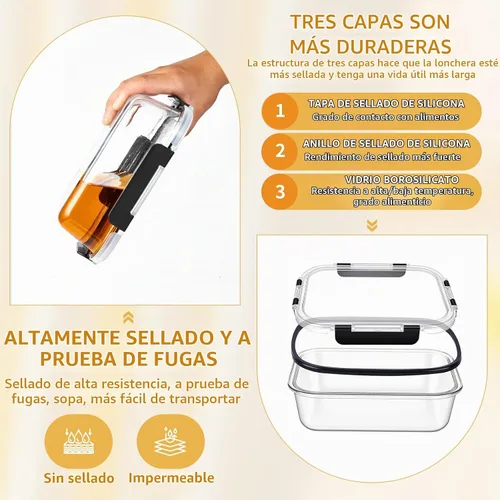 TRES CAPAS SON MÁS DURADERAS

La estructura de tres capas hace que la lonchera esté más sellada y tenga una vida útil más larga

1 TAPA DE SELLADO DE SILICONA
Grado de contacto con alimentos

2 ANILLO DE SELLADO DE SILICONA
Rendimiento de sellado más fuerte

3 VIDRIO BOROSILICATO
Resistencia a alta/baja temperatura, grado alimenticio

ALTAMENTE SELLADO Y A PRUEBA DE FUGAS

Sellado de alta resistencia, a prueba de fugas, sopa, más fácil de transportar

Sin sellado

Impermeable