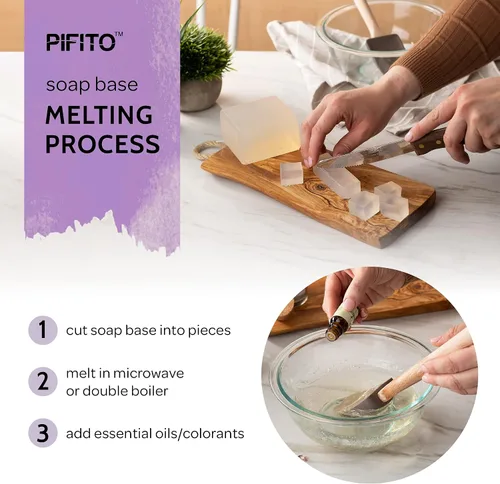 PIFITO™

soap base

MELTING PROCESS

1 cut soap base into pieces

2 melt in microwave or double boiler

3 add essential oils/colorants