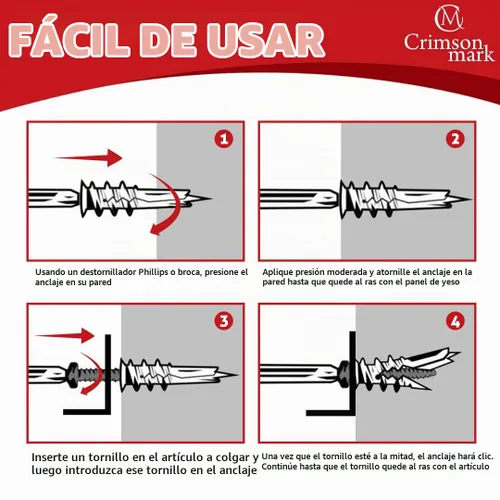 FÁCIL DE USAR

CM Crimson mark

1

Usando un destornillador Phillips o broca, presione el anclaje en su pared

2

Aplique presión moderada y atornille el anclaje en la pared hasta que quede al ras con el panel de yeso

3

Inserte un tornillo en el artículo a colgar y luego introduzca ese tornillo en el anclaje

4

Una vez que el tornillo esté a la mitad, el anclaje hará clic. Continúe hasta que el tornillo quede al ras con el artículo