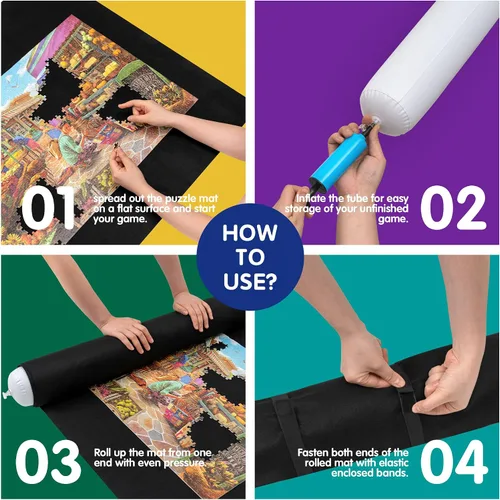 01
spread out the puzzle mat on a flat surface and start your game.

Inflate the tube for easy storage of your unfinished game.
02

HOW TO USE?

03
Roll up the mat from one end with even pressure.

Fasten both ends of the rolled mat with elastic enclosed bands.
04