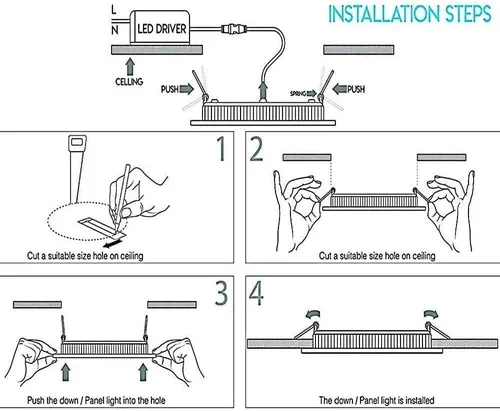 INSTALLATION STEPS

L
N
LED DRIVER

CEILING

PUSH

SPRING

PUSH

1

Cut a suitable size hole on ceiling

2

Cut a suitable size hole on ceiling

3

Push the down / Panel light into the hole

4

The down / Panel light is installed