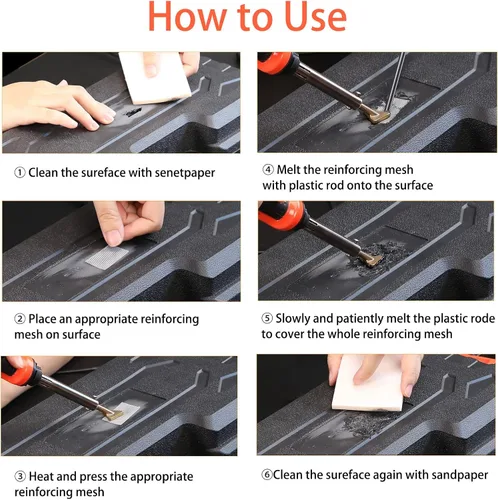 How to Use

① Clean the sureface with senetpaper

② Place an appropriate reinforcing mesh on surface

③ Heat and press the appropriate reinforcing mesh

④ Melt the reinforcing mesh with plastic rod onto the surface

⑤ Slowly and patiently melt the plastic rode to cover the whole reinforcing mesh

⑥Clean the sureface again with sandpaper