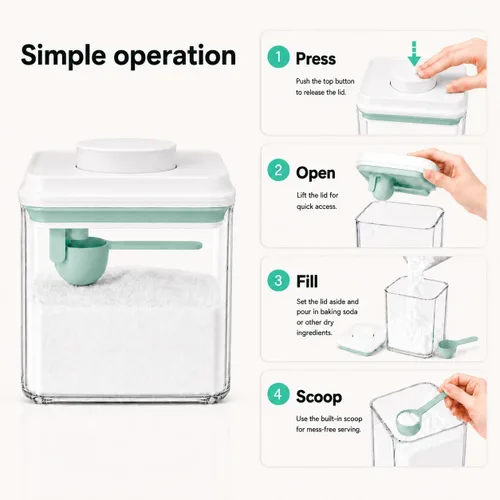 Simple operation

1 Press

Push the top button to release the lid.

2 Open

Lift the lid for quick access.

3 Fill

Set the lid aside and pour in baking soda or other dry ingredients.

4 Scoop

Use the built-in scoop for mess-free serving.