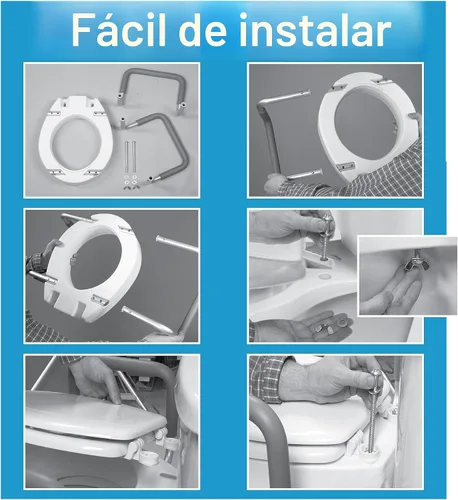 Fácil de instalar