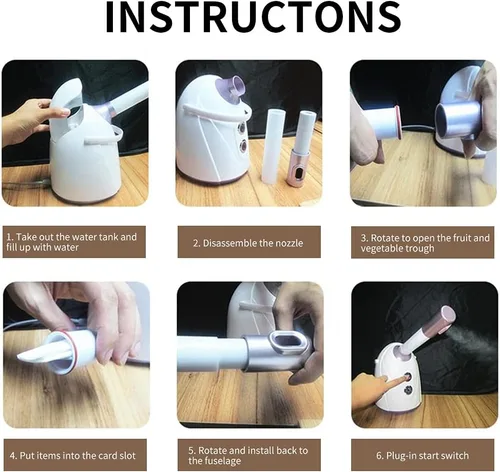 INSTRUCTONS

1. Take out the water tank and fill up with water

2. Disassemble the nozzle

3. Rotate to open the fruit and vegetable trough

4. Put items into the card slot

5. Rotate and install back to the fuselage

6. Plug-in start switch