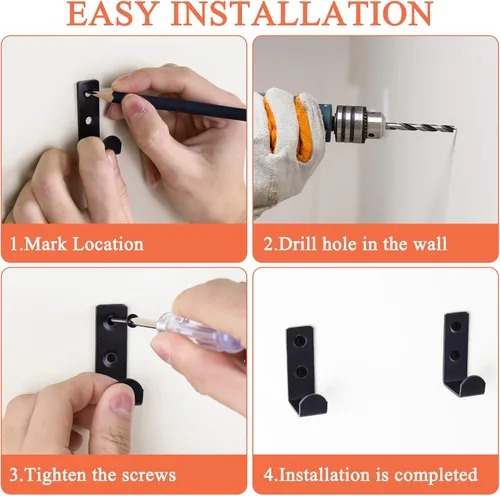 EASY INSTALLATION

1.Mark Location

2.Drill hole in the wall

3.Tighten the screws

4.Installation is completed