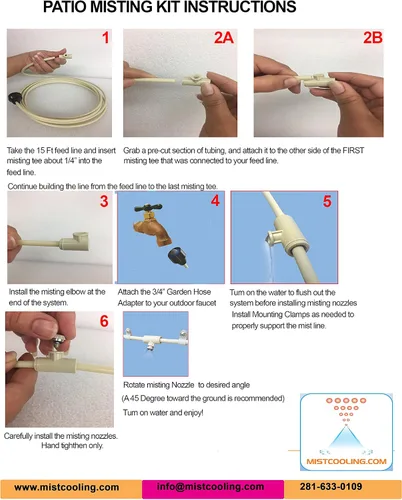 PATIO MISTING KIT INSTRUCTIONS

1

2A

2B

Take the 15 Ft feed line and insert misting tee about 1/4" into the feed line.

Grab a pre-cut section of tubing, and attach it to the other side of the FIRST misting tee that was connected to your feed line.

Continue building the line from the feed line to the last misting tee.

3

4

5

Install the misting elbow at the end of the system.

Attach the 3/4" Garden Hose Adapter to your outdoor faucet

Turn on the water to flush out the system before installing misting nozzles Install Mounting Clamps as needed to properly support the mist line.

6

Carefully install the misting nozzles. Hand tighthen only.

Rotate misting Nozzle to desired angle

(A 45 Degree toward the ground is recommended)

Turn on water and enjoy!

MISTCOOLING.COM

www.mistcooling.com

info@mistcooling.com

281-633-0109