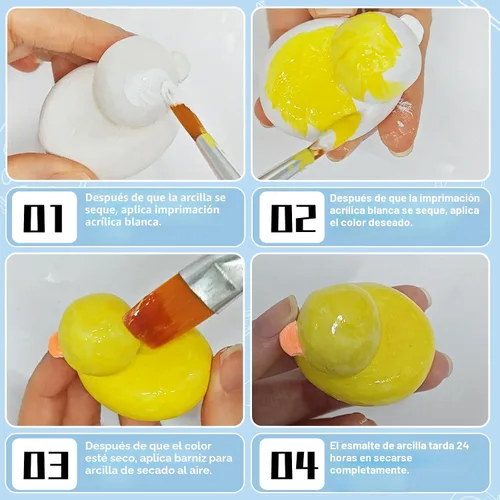 01

Después de que la arcilla se seque, aplica imprimación acrílica blanca.

02

Después de que la imprimación acrílica blanca se seque, aplica el color deseado.

03

Después de que el color esté seco, aplica barniz para arcilla de secado al aire.

04

El esmalte de arcilla tarda 24 horas en secarse completamente.