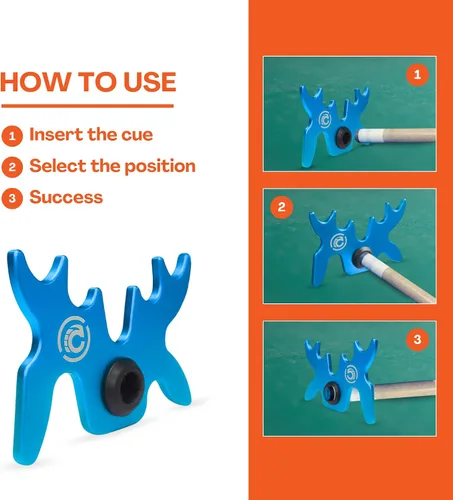 HOW TO USE

1 Insert the cue
2 Select the position
3 Success

1

2

3