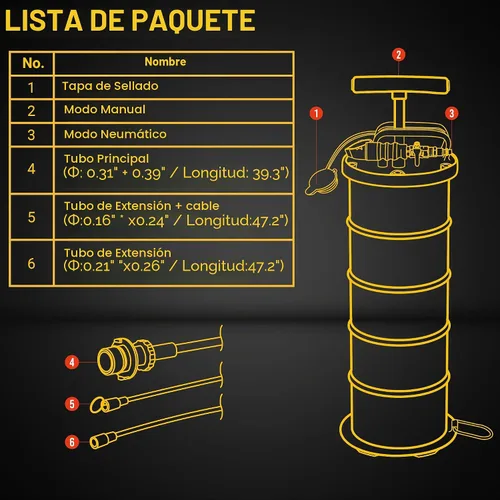 LISTA DE PAQUETE

| No. | Nombre |
|---|---|
| 1 | Tapa de Sellado |
| 2 | Modo Manual |
| 3 | Modo Neumático |
| 4 | Tubo Principal (Φ: 0.31" + 0.39" / Longitud: 39.3") |
| 5 | Tubo de Extensión + cable (Φ:0.16" " x0.24" / Longitud:47.2") |
| 6 | Tubo de Extensión (Φ:0.21" "x0.26" / Longitud:47.2") |

2
1
3
4
5
6