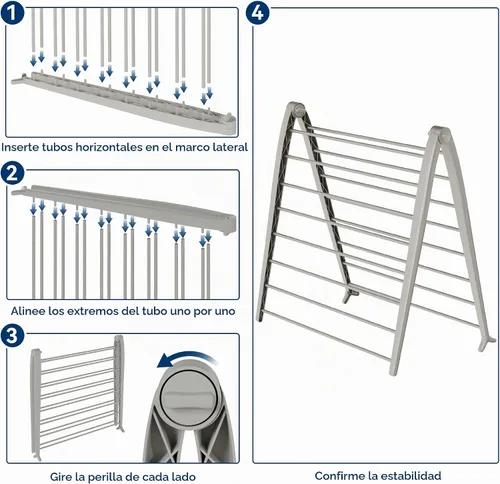 1
Inserte tubos horizontales en el marco lateral

2
Alinee los extremos del tubo uno por uno

3
Gire la perilla de cada lado

4
Confirme la estabilidad