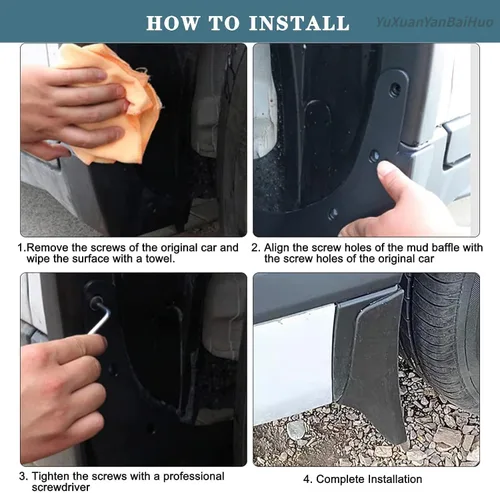 HOW TO INSTALL

YuXuanYanBaiHuo

1.Remove the screws of the original car and wipe the surface with a towel.

2. Align the screw holes of the mud baffle with the screw holes of the original car

3. Tighten the screws with a professional screwdriver

4. Complete Installation