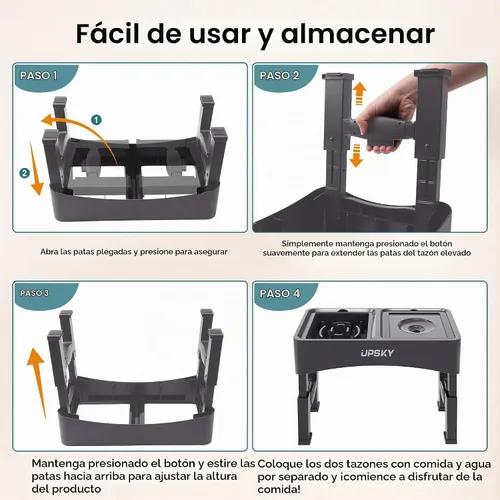 Fácil de usar y almacenar

PASO 1

1

2

Abra las patas plegadas y presione para asegurar

PASO 2

Simplemente mantenga presionado el botón suavemente para extender las patas del tazón elevado

PASO 3

Mantenga presionado el botón y estire las patas hacia arriba para ajustar la altura del producto

PASO 4

UPSKY

Coloque los dos tazones con comida y agua por separado y ¡comience a disfrutar de la comida!