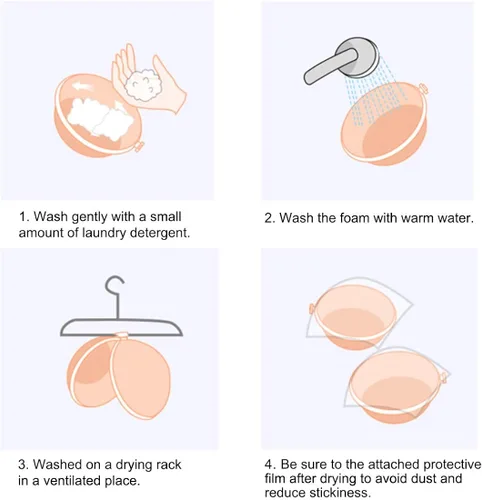 1. Wash gently with a small amount of laundry detergent.

2. Wash the foam with warm water.

3. Washed on a drying rack in a ventilated place.

4. Be sure to the attached protective film after drying to avoid dust and reduce stickiness.