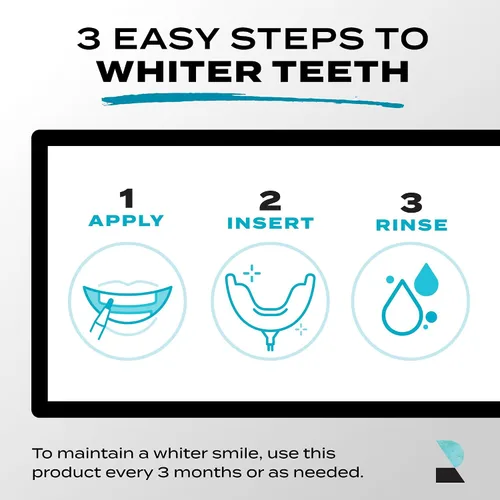 3 EASY STEPS TO
WHITER TEETH

1
APPLY

2
INSERT

3
RINSE

To maintain a whiter smile, use this product every 3 months or as needed.