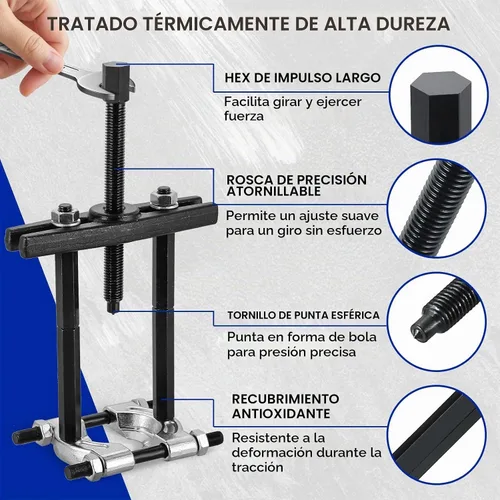 TRATADO TÉRMICAMENTE DE ALTA DUREZA

HEX DE IMPULSO LARGO

Facilita girar y ejercer fuerza

ROSCA DE PRECISIÓN ATORNILLABLE

Permite un ajuste suave para un giro sin esfuerzo

TORNILLO DE PUNTA ESFÉRICA

Punta en forma de bola para presión precisa

RECUBRIMIENTO ANTIOXIDANTE

Resistente a la deformación durante la tracción