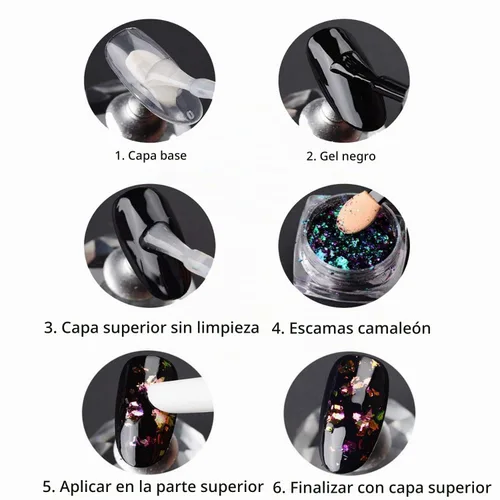 1. Capa base

2. Gel negro

3. Capa superior sin limpieza

4. Escamas camaleón

5. Aplicar en la parte superior

6. Finalizar con capa superior