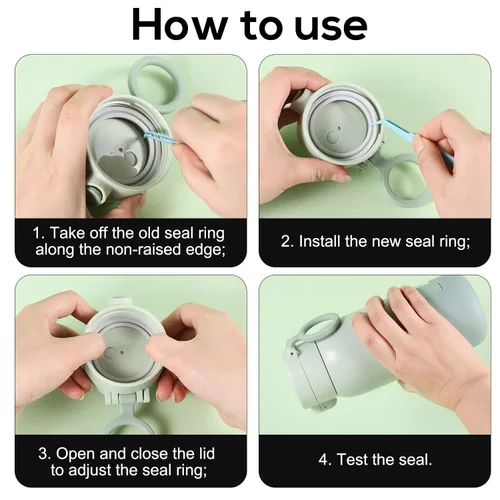 How to use

1. Take off the old seal ring along the non-raised edge;

2. Install the new seal ring;

3. Open and close the lid to adjust the seal ring;

4. Test the seal.