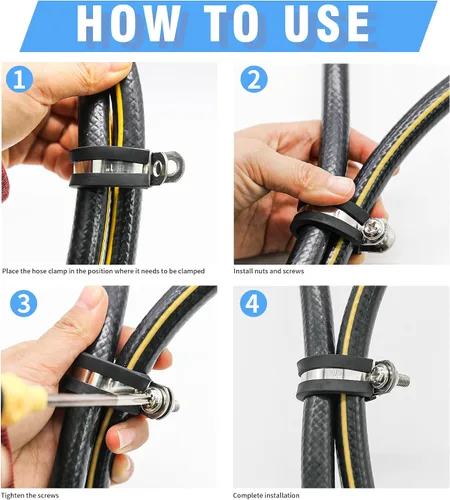 HOW TO USE

1

Place the hose clamp in the position where it needs to be clamped

2

Install nuts and screws

3

Tighten the screws

4

Complete installation