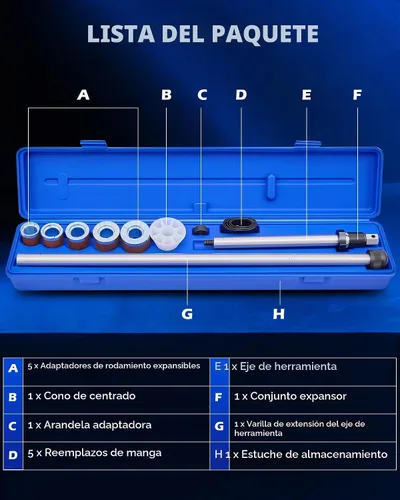 LISTA DEL PAQUETE

A B C D E F

G H

| A | 5 x Adaptadores de rodamiento expansibles | E | 1 x Eje de herramienta |
|---|---|---|---|
| B | 1 x Cono de centrado | F | 1 x Conjunto expansor |
| C | 1 x Arandela adaptadora | G | 1 x Varilla de extensión del eje de herramienta |
| D | 5 x Reemplazos de manga | H | 1 x Estuche de almacenamiento |