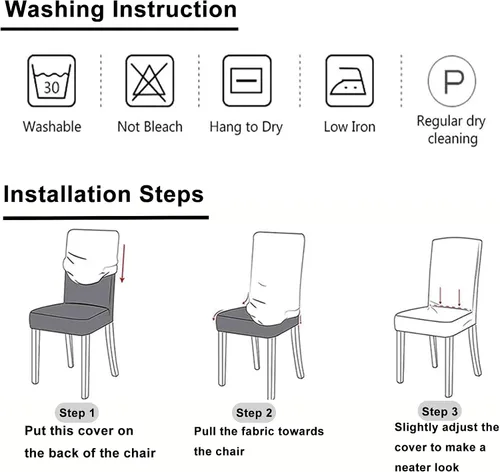 Washing Instruction

30

Washable

Not Bleach

Hang to Dry

Low Iron

P

Regular dry cleaning

Installation Steps

Step 1
Put this cover on the back of the chair

Step 2
Pull the fabric towards the chair

Step 3
Slightly adjust the cover to make a neater look