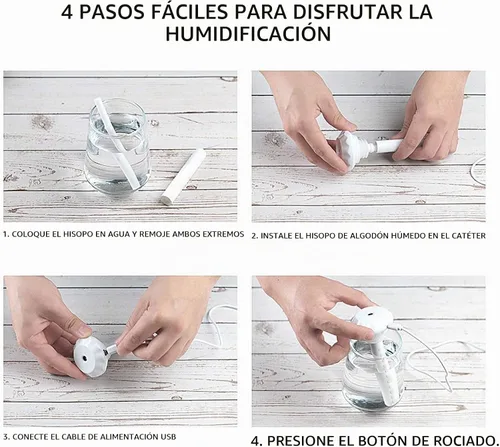 4 PASOS FÁCILES PARA DISFRUTAR LA HUMIDIFICACIÓN

1. COLOQUE EL HISOPO EN AGUA Y REMOJE AMBOS EXTREMOS

2. INSTALE EL HISOPO DE ALGODÓN HÚMEDO EN EL CATÉTER

3. CONECTE EL CABLE DE ALIMENTACIÓN USB

4. PRESIONE EL BOTÓN DE ROCIADO.