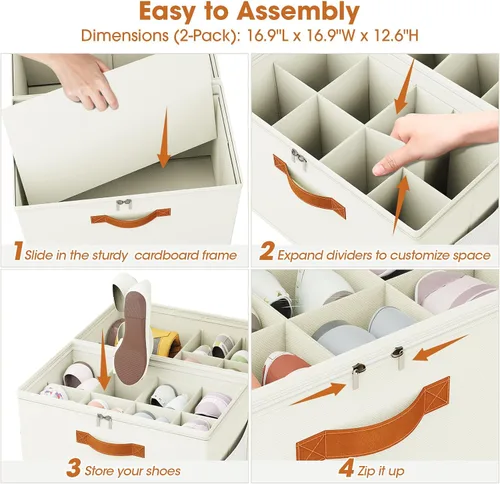 Easy to Assembly

Dimensions (2-Pack): 16.9"L x 16.9"W x 12.6"H

1 Slide in the sturdy cardboard frame

2 Expand dividers to customize space

3 Store your shoes

4 Zip it up