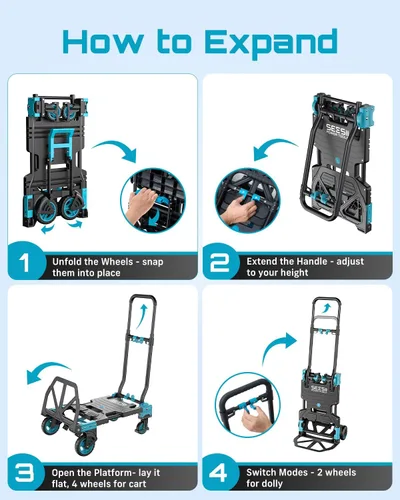 How to Expand

1 Unfold the Wheels - snap them into place

2 Extend the Handle - adjust to your height

3 Open the Platform- lay it flat, 4 wheels for cart

4 Switch Modes - 2 wheels for dolly