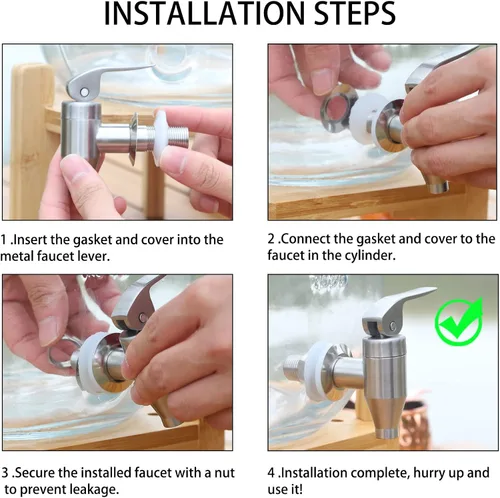 INSTALLATION STEPS

1 .Insert the gasket and cover into the metal faucet lever.

2 .Connect the gasket and cover to the faucet in the cylinder.

3 .Secure the installed faucet with a nut to prevent leakage.

4 .Installation complete, hurry up and use it!