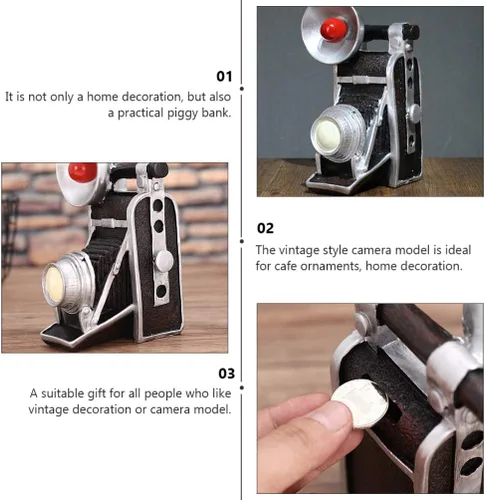 01
It is not only a home decoration, but also a practical piggy bank.

02
The vintage style camera model is ideal for cafe ornaments, home decoration.

03
A suitable gift for all people who like vintage decoration or camera model.