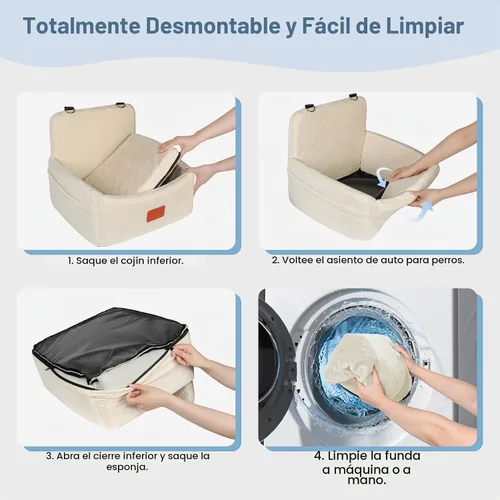 Totalmente Desmontable y Fácil de Limpiar

1. Saque el cojín inferior.

2. Voltee el asiento de auto para perros.

3. Abra el cierre inferior y saque la esponja.

4. Limpie la funda a máquina o a mano.