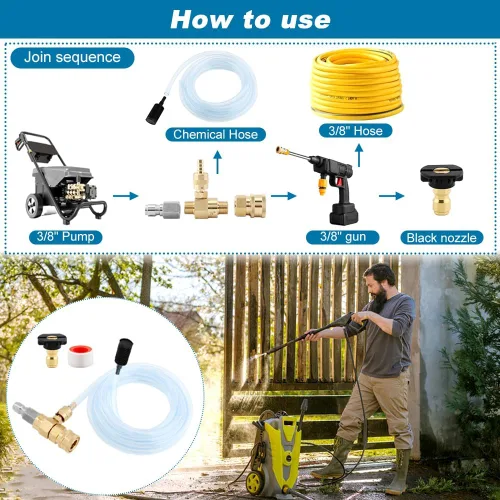 How to use

Join sequence

Chemical Hose

3/8" Hose

3/8" Pump

3/8" gun

Black nozzle