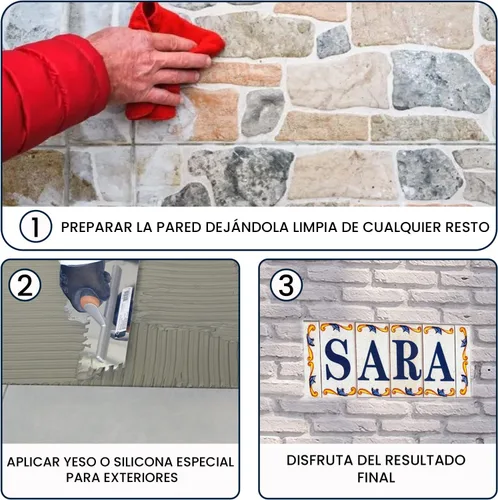 1 PREPARAR LA PARED DEJÁNDOLA LIMPIA DE CUALQUIER RESTO

2

APLICAR YESO O SILICONA ESPECIAL PARA EXTERIORES

3

SARA

DISFRUTA DEL RESULTADO FINAL