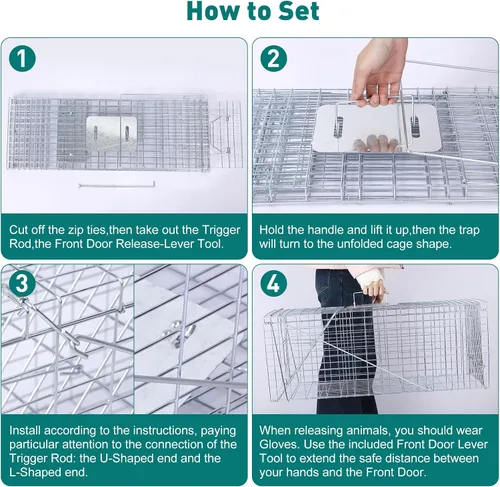 How to Set

1

Cut off the zip ties,then take out the Trigger Rod,the Front Door Release-Lever Tool.

2

Hold the handle and lift it up,then the trap will turn to the unfolded cage shape.

3

Install according to the instructions, paying particular attention to the connection of the Trigger Rod: the U-Shaped end and the L-Shaped end.

4

When releasing animals, you should wear Gloves. Use the included Front Door Lever Tool to extend the safe distance between your hands and the Front Door.