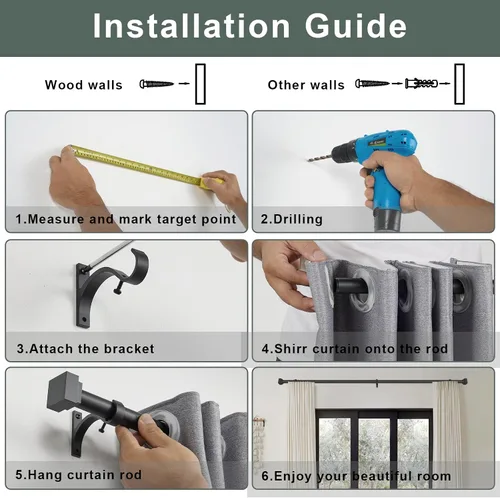 Installation Guide

Wood walls

Other walls

1.Measure and mark target point

2.Drilling

3.Attach the bracket

4.Shirr curtain onto the rod

5.Hang curtain rod

6.Enjoy your beautiful room