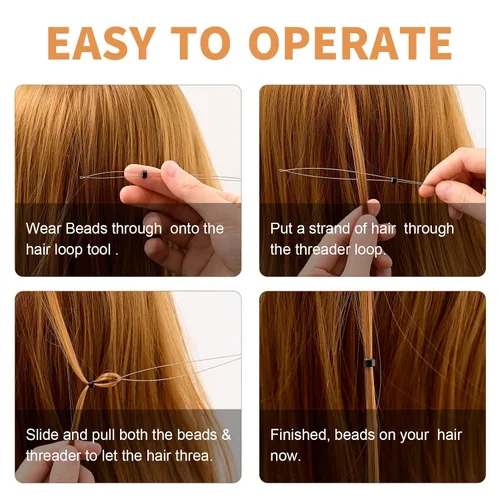 EASY TO OPERATE

Wear Beads through onto the hair loop tool .

Put a strand of hair through the threader loop.

Slide and pull both the beads & threader to let the hair threa.

Finished, beads on your hair now.