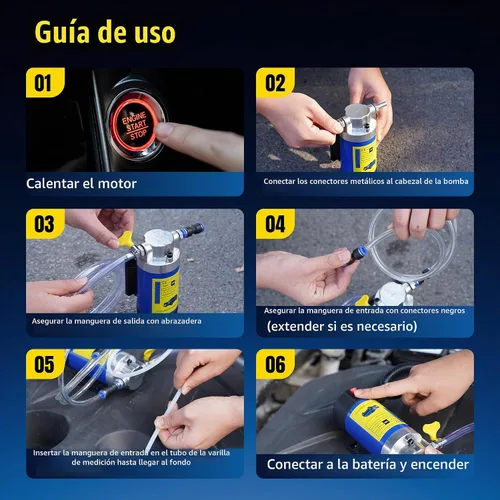 Guía de uso

01

ENGINE START STOP

Calentar el motor

02

Conectar los conectores metálicos al cabezal de la bomba

03

Asegurar la manguera de salida con abrazadera

04

Asegurar la manguera de entrada con conectores negros
(extender si es necesario)

05

Insertar la manguera de entrada en el tubo de la varilla de medición hasta llegar al fondo

06

Conectar a la batería y encender