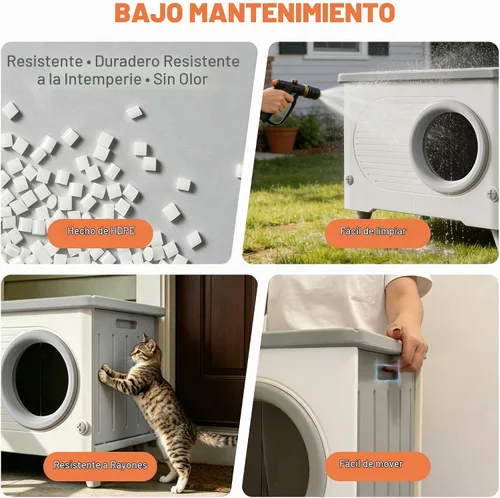 BAJO MANTENIMIENTO

Resistente • Duradero Resistente a la Intemperie • Sin Olor

Hecho de HDPE

Fácil de limpiar

Resistente a Rayones

Fácil de mover