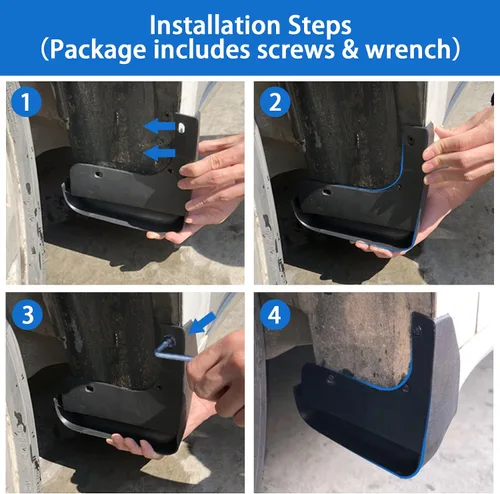 Installation Steps
(Package includes screws & wrench)

1

2

3

4