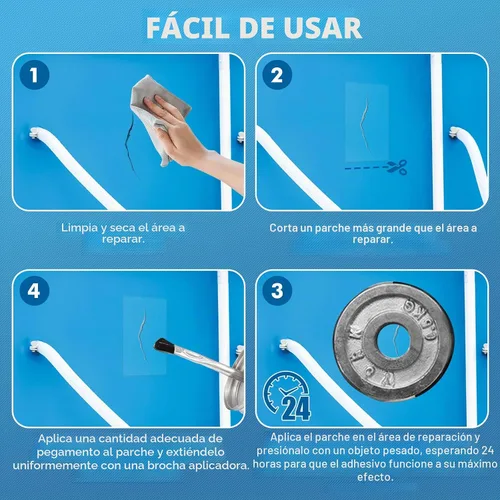 FÁCIL DE USAR

1

Limpia y seca el área a reparar.

2

Corta un parche más grande que el área a reparar.

4

Aplica una cantidad adecuada de pegamento al parche y extiéndelo uniformemente con una brocha aplicadora.

3

24

Aplica el parche en el área de reparación y presiónalo con un objeto pesado, esperando 24 horas para que el adhesivo funcione a su máximo efecto.